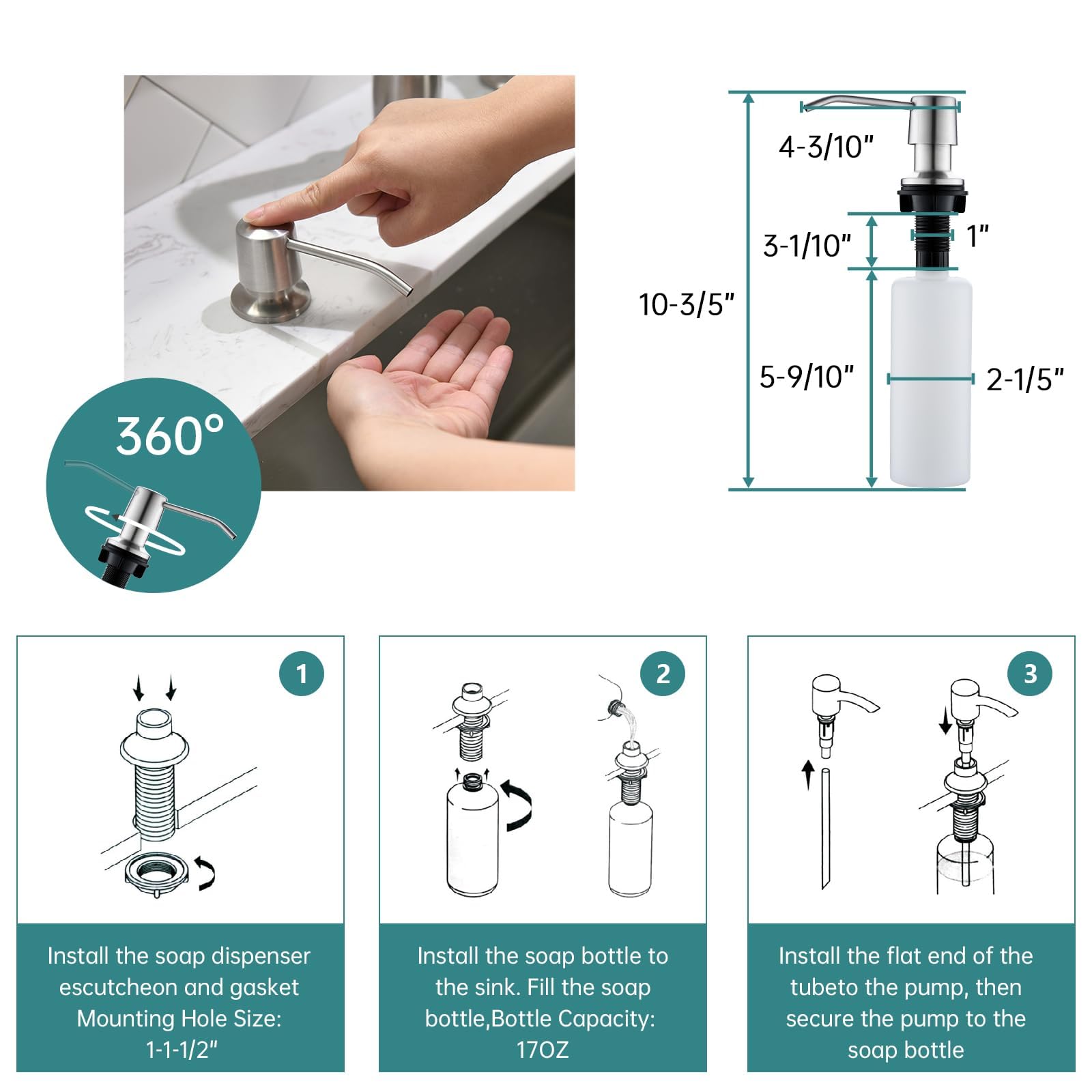 360°

4-3/10"

3-1/10"

1"

10-3/5"

5-9/10"

2-1/5"

1

Install the soap dispenser escutcheon and gasket Mounting Hole Size: 1-1-1/2"

2

Install the soap bottle to the sink. Fill the soap bottle,Bottle Capacity: 17OZ

3

Install the flat end of the tubeto the pump, then secure the pump to the soap bottle